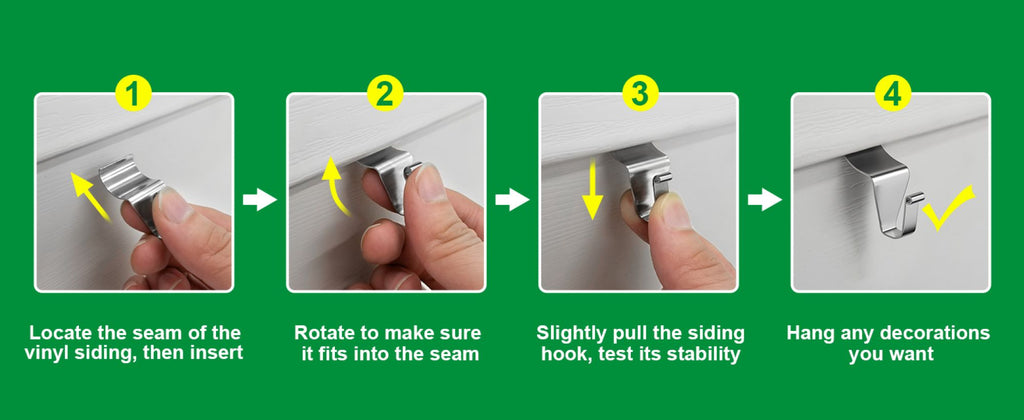 1

Locate the seam of the vinyl siding, then insert

2

Rotate to make sure it fits into the seam

3

Slightly pull the siding hook, test its stability

4

Hang any decorations you want